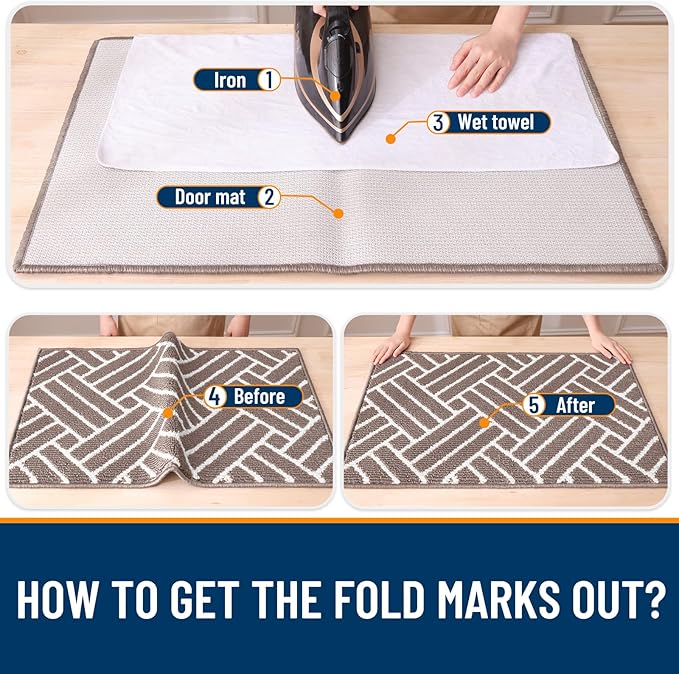 Iron 1

3 Wet towel

Door mat 2

4 Before

5 After

HOW TO GET THE FOLD MARKS OUT?