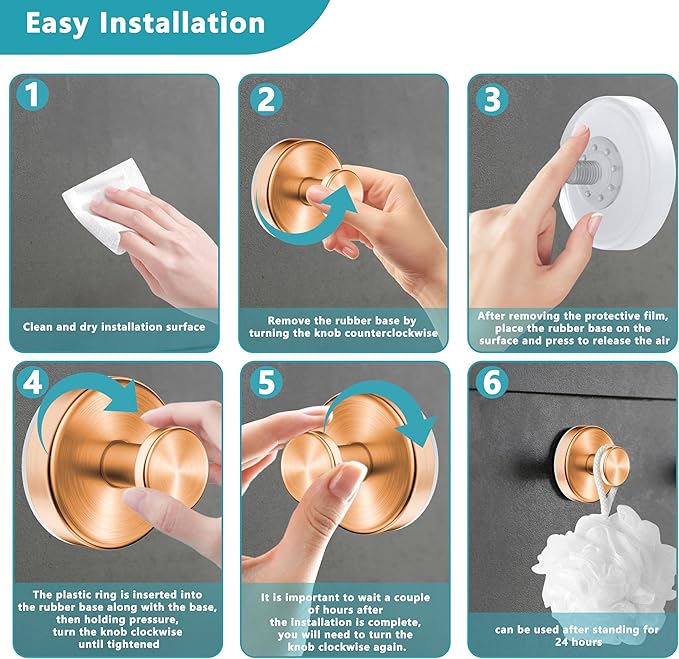 Easy Installation

1
Clean and dry installation surface

2
Remove the rubber base by turning the knob counterclockwise

3
After removing the protective film, place the rubber base on the surface and press to release the air

4
The plastic ring is inserted into the rubber base along with the base, then holding pressure, turn the knob clockwise until tightened

5
It is important to wait a couple of hours after the installation is complete, you will need to turn the knob clockwise again.

6
can be used after standing for 24 hours