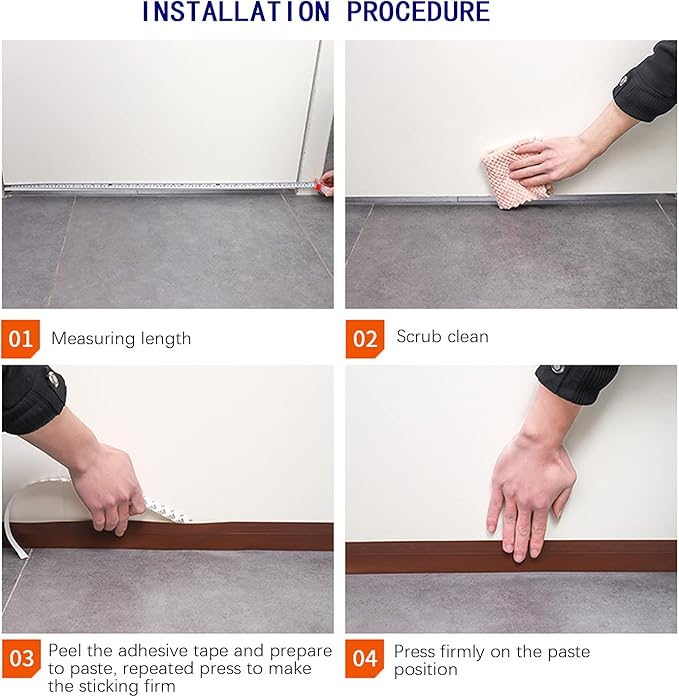 INSTALLATION PROCEDURE

01 Measuring length

02 Scrub clean

03 Peel the adhesive tape and prepare to paste, repeated press to make the sticking firm

04 Press firmly on the paste position