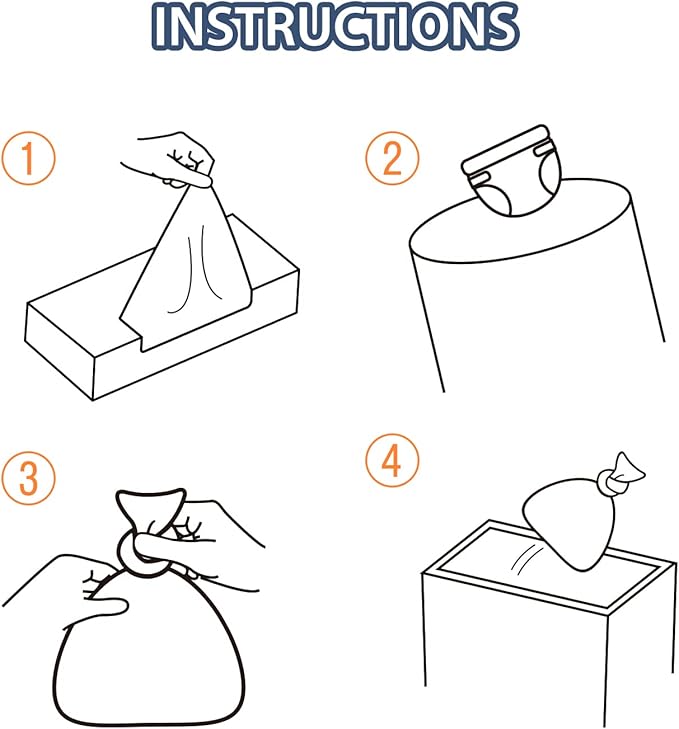 INSTRUCTIONS

1

2

3

4